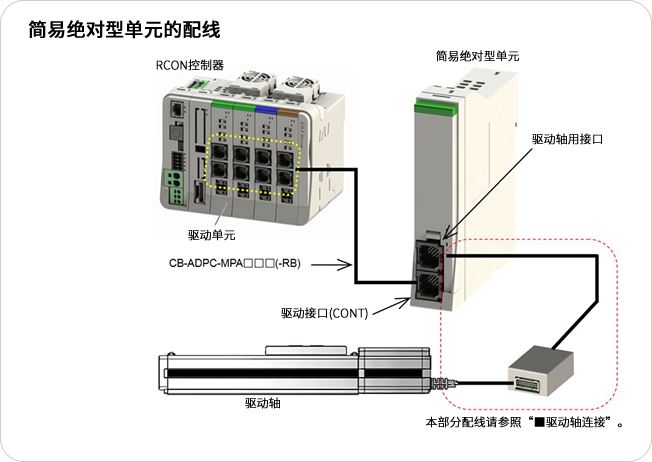 简易绝对型单元的配线

RCON控制器

简易绝对型单元

驱动轴用接口

驱动单元

CB-ADPC-MPA□□□(-RB)

驱动接口(CONT)

驱动轴

本部分配线请参照“■驱动轴连接”。